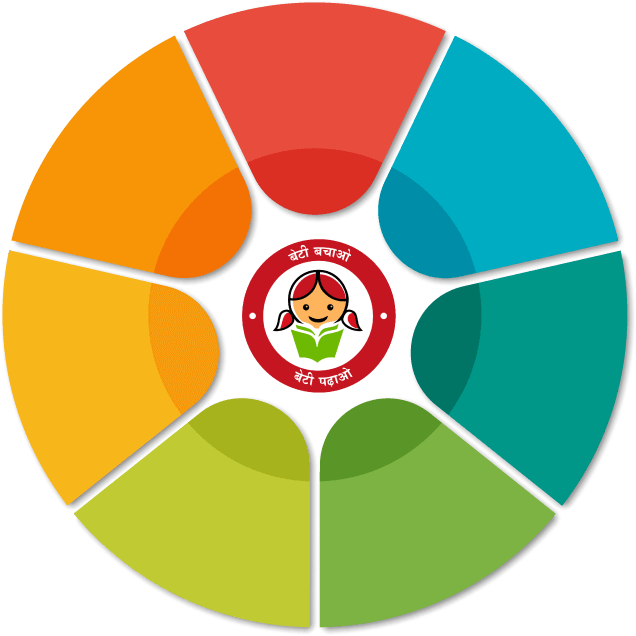 बेटी बचाओ
बेटी पढ़ाओ